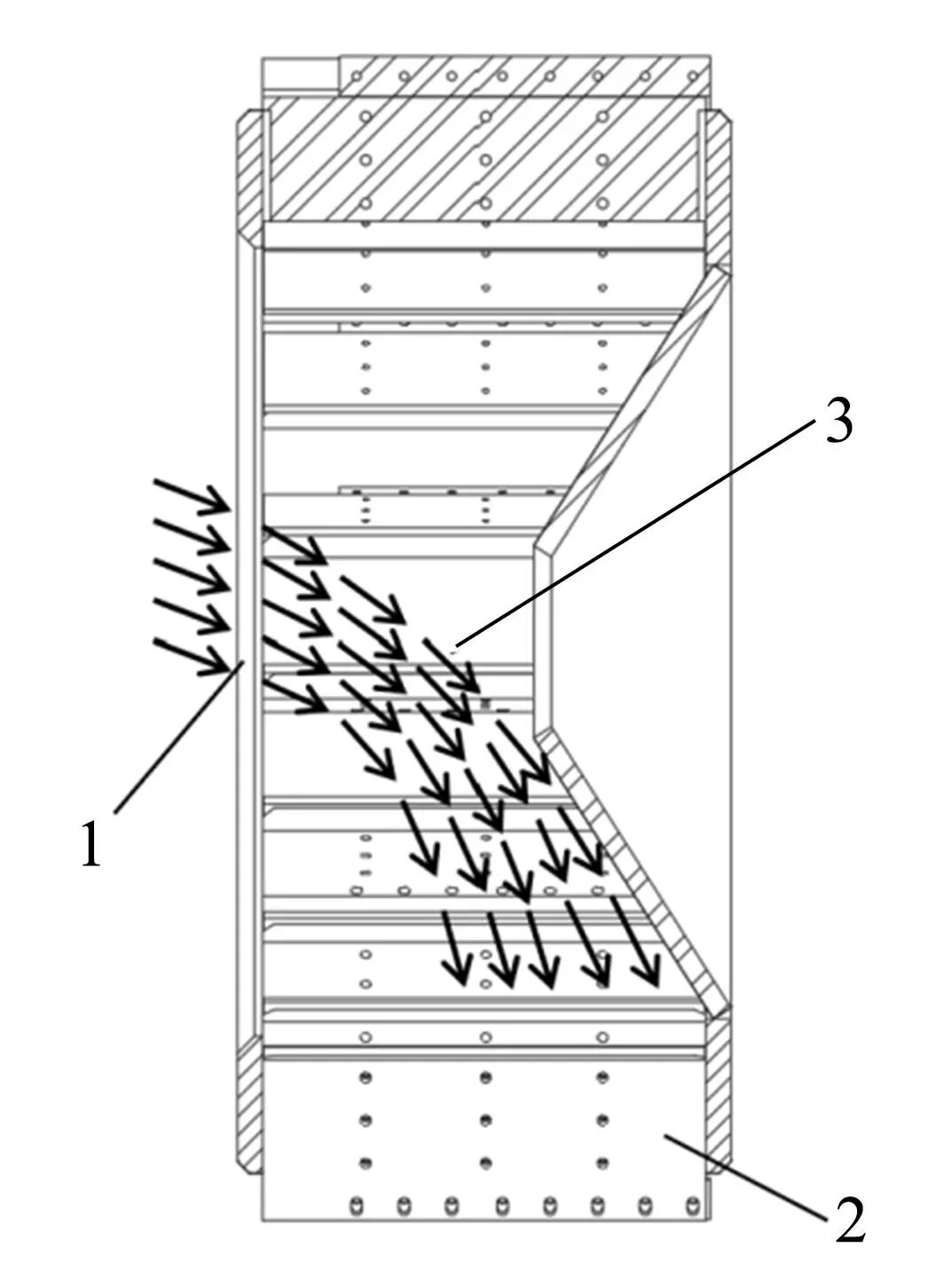 3
1
2