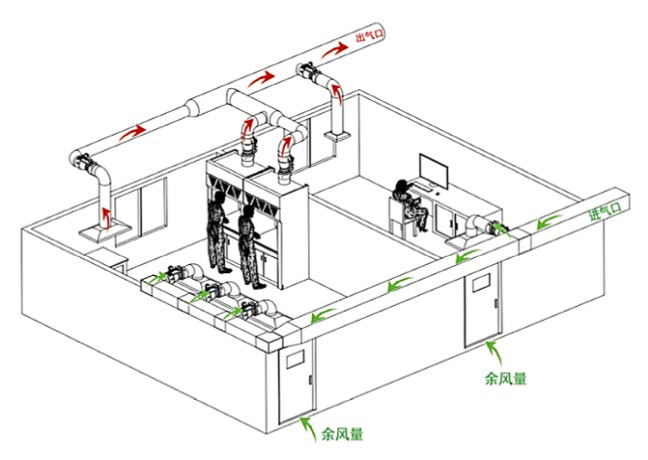 出气口

进气口

余风量

余风量